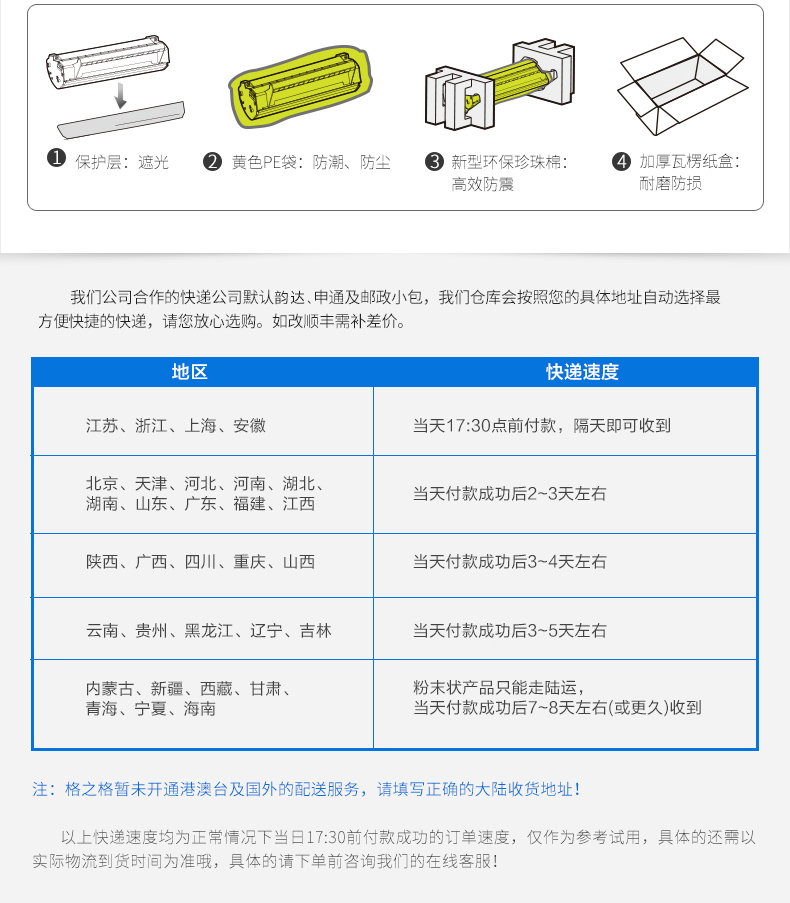 ❶ 保护层：遮光　❷ 黄色PE袋：防潮、防尘　❸ 新型环保珍珠棉：高效防震　❹ 加厚瓦楞纸盒：耐磨防损

我们公司合作的快递公司默认韵达、申通及邮政小包，我们仓库会按照您的具体地址自动选择最方便快捷的快递，请您放心选购。如改顺丰需补差价。

| 地区 | 快递速度 |
|---|---|
| 江苏、浙江、上海、安徽 | 当天17:30点前付款，隔天即可收到 |
| 北京、天津、河北、河南、湖北、湖南、山东、广东、福建、江西 | 当天付款成功后2~3天左右 |
| 陕西、广西、四川、重庆、山西 | 当天付款成功后3~4天左右 |
| 云南、贵州、黑龙江、辽宁、吉林 | 当天付款成功后3~5天左右 |
| 内蒙古、新疆、西藏、甘肃、青海、宁夏、海南 | 粉末状产品只能走陆运，当天付款成功后7~8天左右(或更久)收到 |

注：格之格暂未开通港澳台及国外的配送服务，请填写正确的大陆收货地址！

以上快递速度均为正常情况下当日17:30前付款成功的订单速度，仅作为参考试用，具体的还需以实际物流到货时间为准哦，具体的请下单前咨询我们的在线客服！