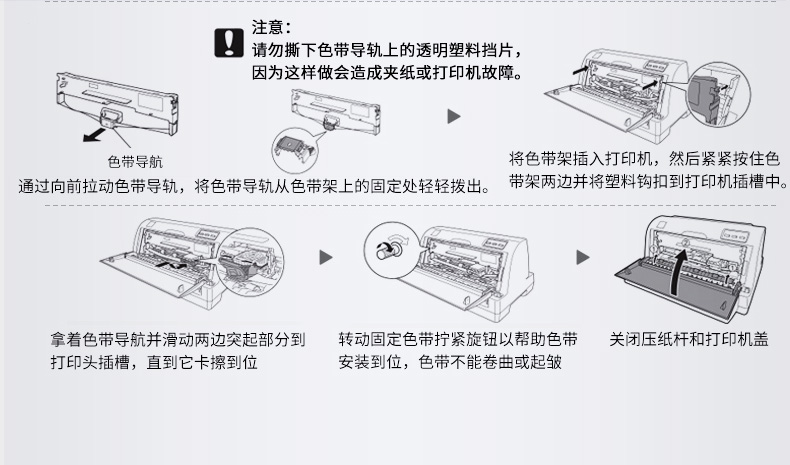 注意：
请勿撕下色带导轨上的透明塑料挡片，因为这样做会造成夹纸或打印机故障。

色带导航

通过向前拉动色带导轨，将色带导轨从色带架上的固定处轻轻拨出。

将色带架插入打印机，然后紧紧按住色带架两边并将塑料钩扣到打印机插槽中。

拿着色带导航并滑动两边突起部分到打印头插槽，直到它卡擦到位

转动固定色带拧紧旋钮以帮助色带安装到位，色带不能卷曲或起皱

关闭压纸杆和打印机盖