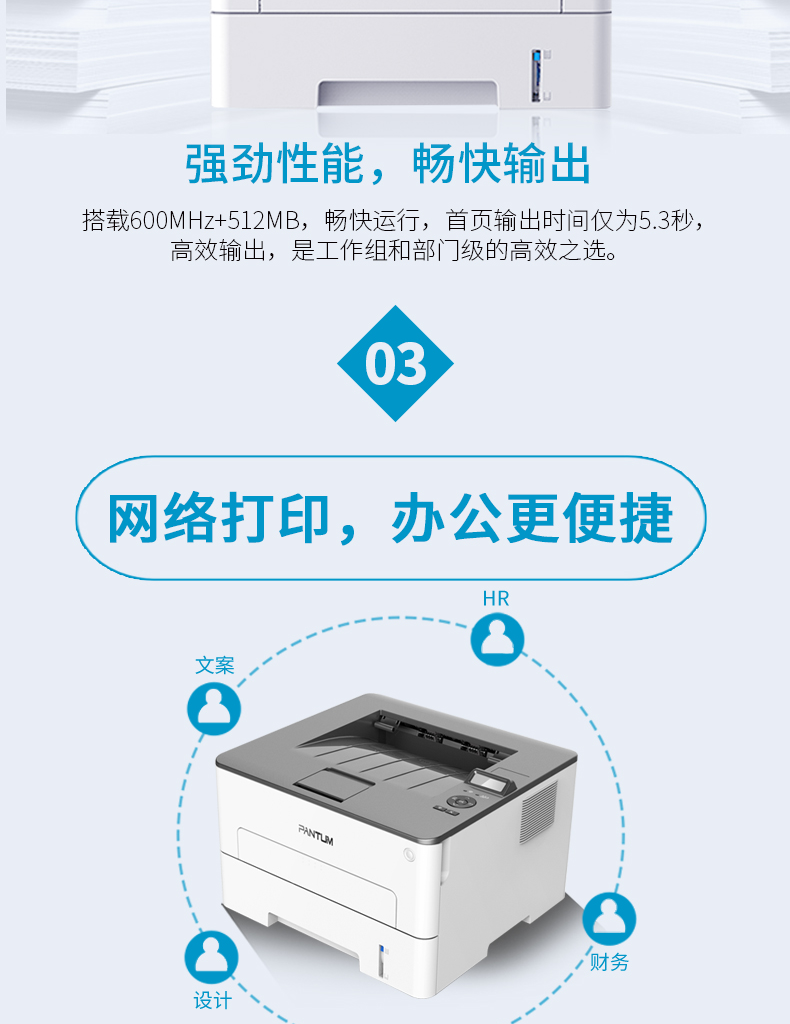 强劲性能，畅快输出

搭载600MHz+512MB，畅快运行，首页输出时间仅为5.3秒，高效输出，是工作组和部门级的高效之选。

03

网络打印，办公更便捷

HR

文案

PANTUM

财务

设计