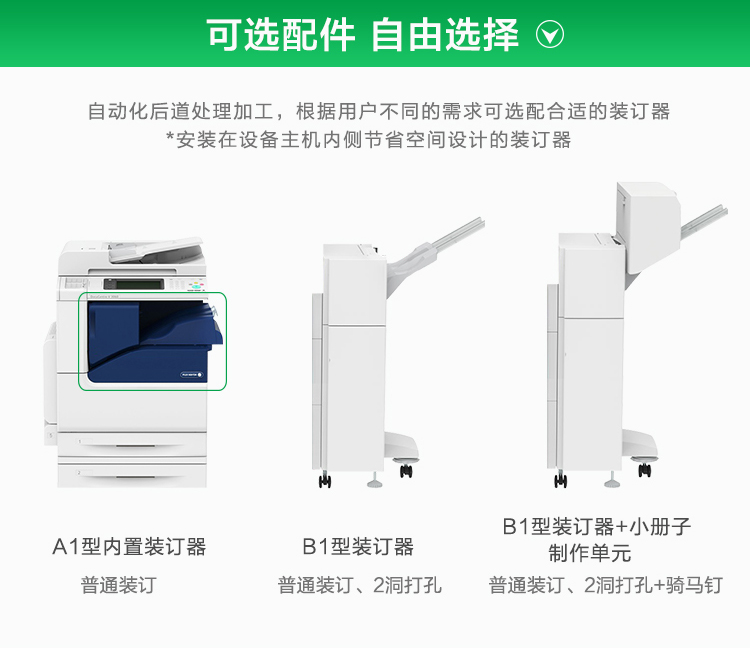 可选配件 自由选择

自动化后道处理加工，根据用户不同的需求可选配合适的装订器
*安装在设备主机内侧节省空间设计的装订器

A1型内置装订器
普通装订

B1型装订器
普通装订、2洞打孔

B1型装订器+小册子制作单元
普通装订、2洞打孔+骑马钉