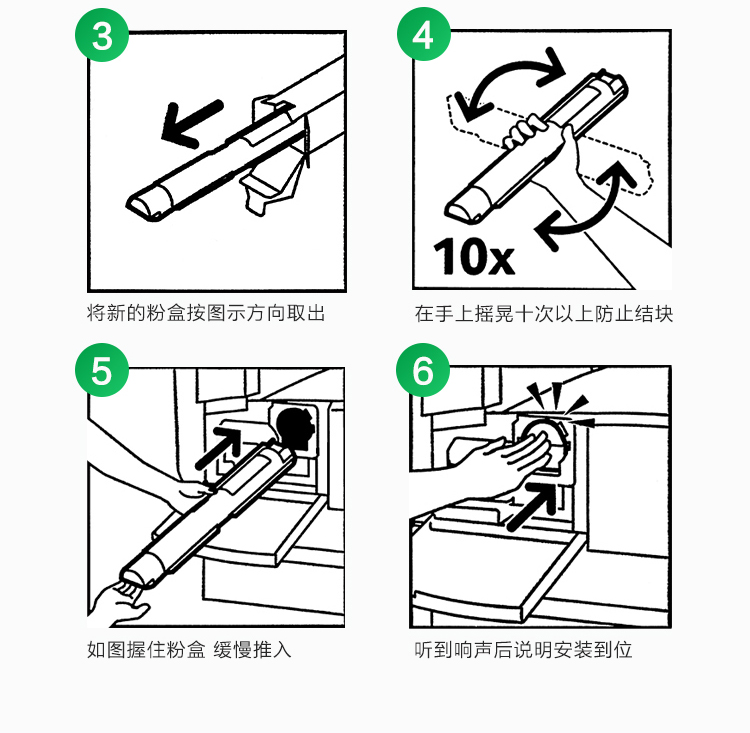 3

将新的粉盒按图示方向取出

4

10x

在手上摇晃十次以上防止结块

5

如图握住粉盒 缓慢推入

6

听到响声后说明安装到位