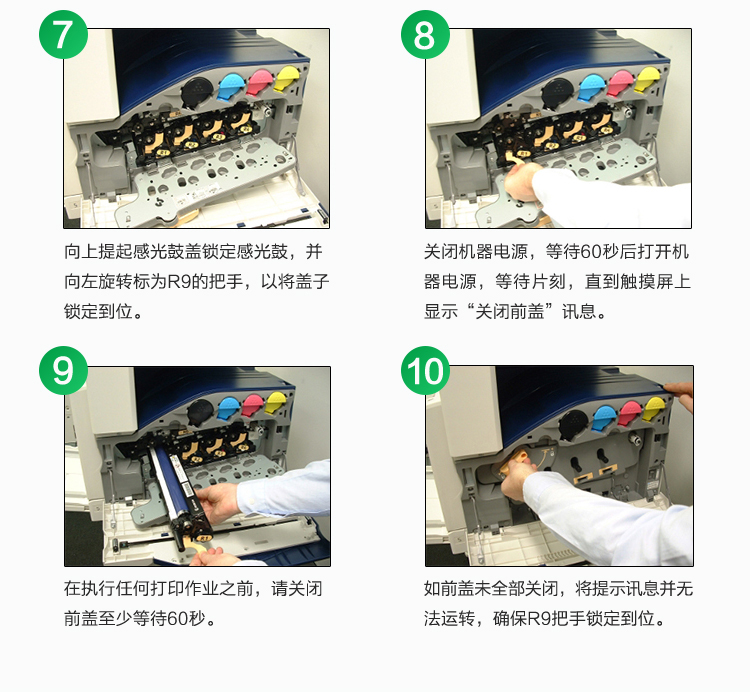 7

向上提起感光鼓盖锁定感光鼓，并向左旋转标为R9的把手，以将盖子锁定到位。

8

关闭机器电源，等待60秒后打开机器电源，等待片刻，直到触摸屏上显示“关闭前盖”讯息。

9

在执行任何打印作业之前，请关闭前盖至少等待60秒。

10

如前盖未全部关闭，将提示讯息并无法运转，确保R9把手锁定到位。