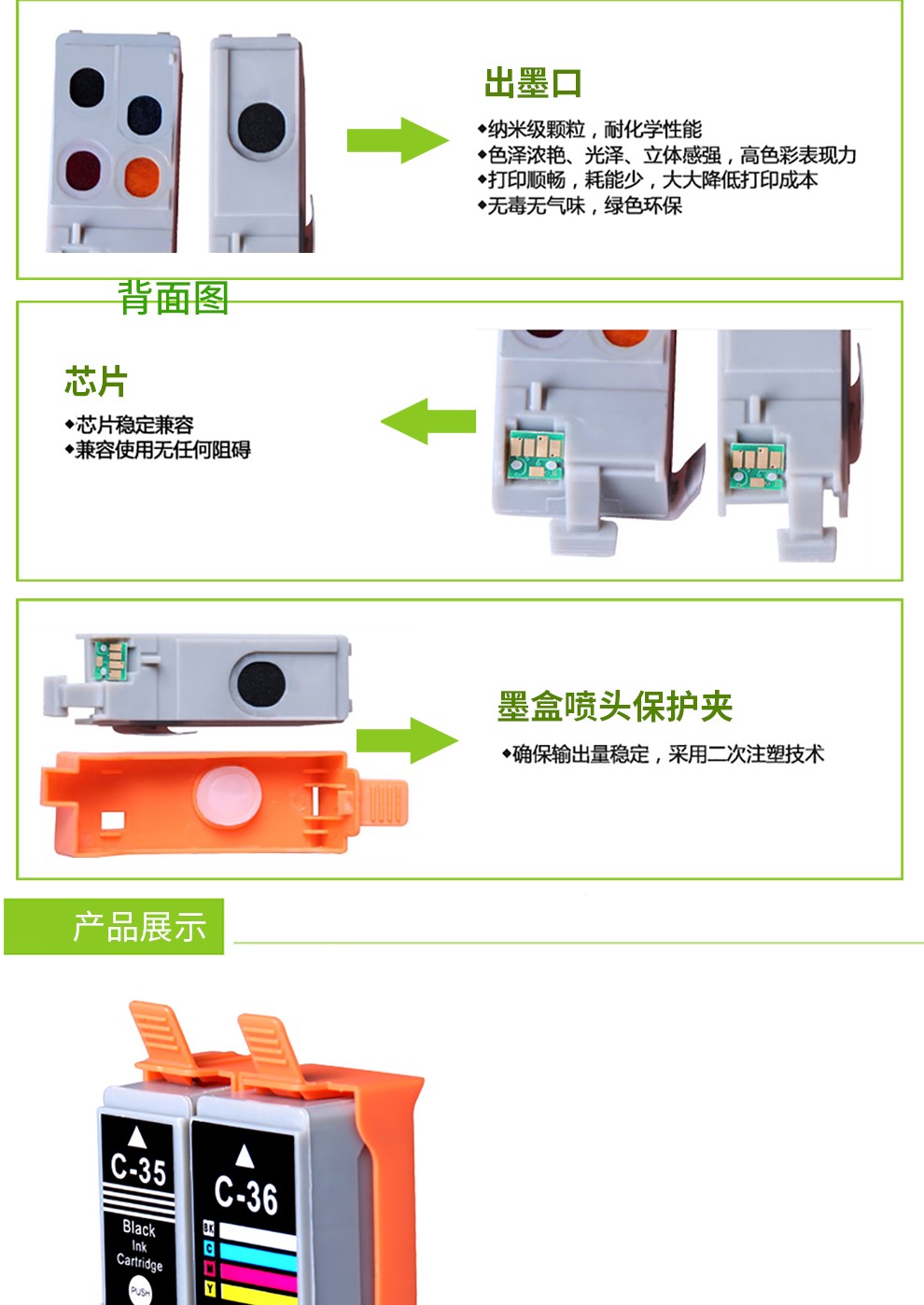 出墨口

◆纳米级颗粒，耐化学性能
◆色泽浓艳、光泽、立体感强，高色彩表现力
◆打印顺畅，耗能少，大大降低打印成本
◆无毒无气味，绿色环保

背面图

芯片

◆芯片稳定兼容
◆兼容使用无任何阻碍

墨盒喷头保护夹

◆确保输出量稳定，采用二次注塑技术

产品展示

C-35
Black
Ink
Cartridge
PUSH

C-36
BK
C
M
Y