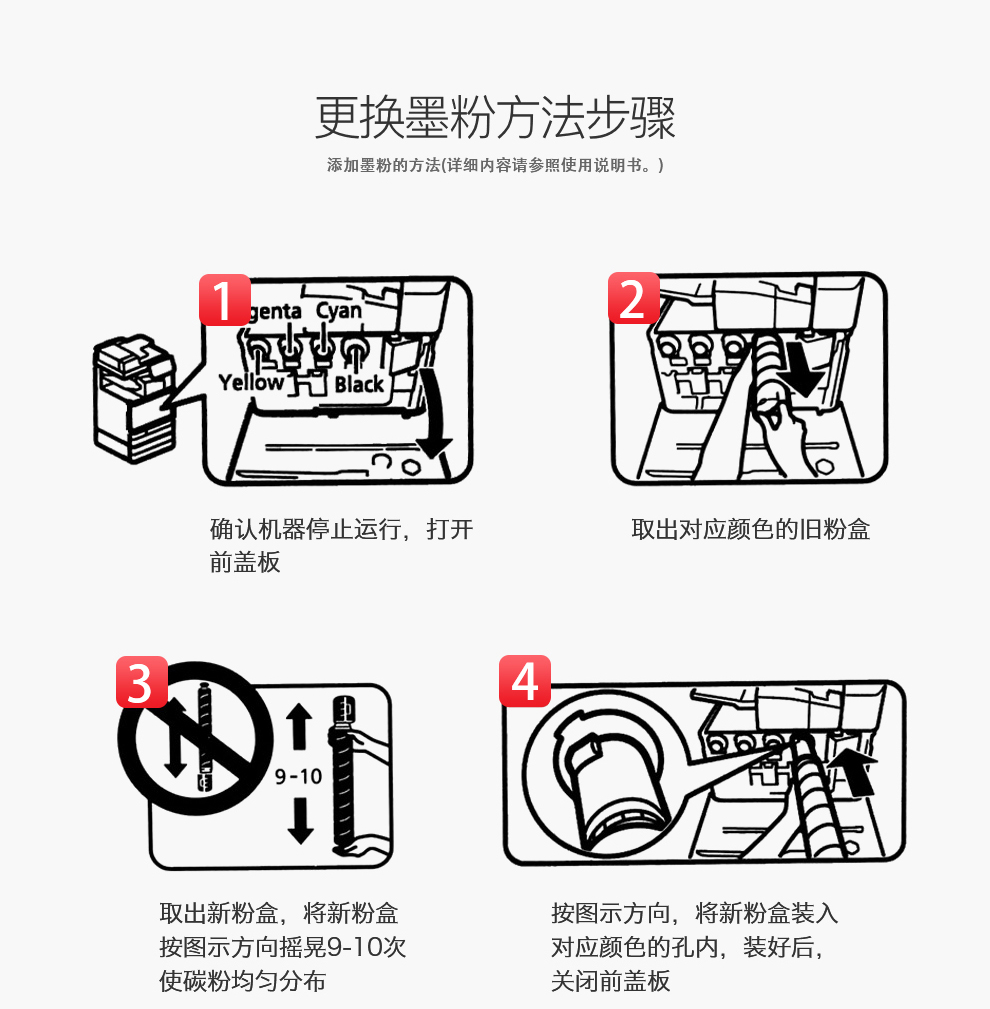 更换墨粉方法步骤

添加墨粉的方法(详细内容请参照使用说明书。)

1

genta Cyan

Yellow Black

确认机器停止运行，打开前盖板

2

取出对应颜色的旧粉盒

3

9-10

取出新粉盒，将新粉盒按图示方向摇晃9-10次使碳粉均匀分布

4

按图示方向，将新粉盒装入对应颜色的孔内，装好后，关闭前盖板