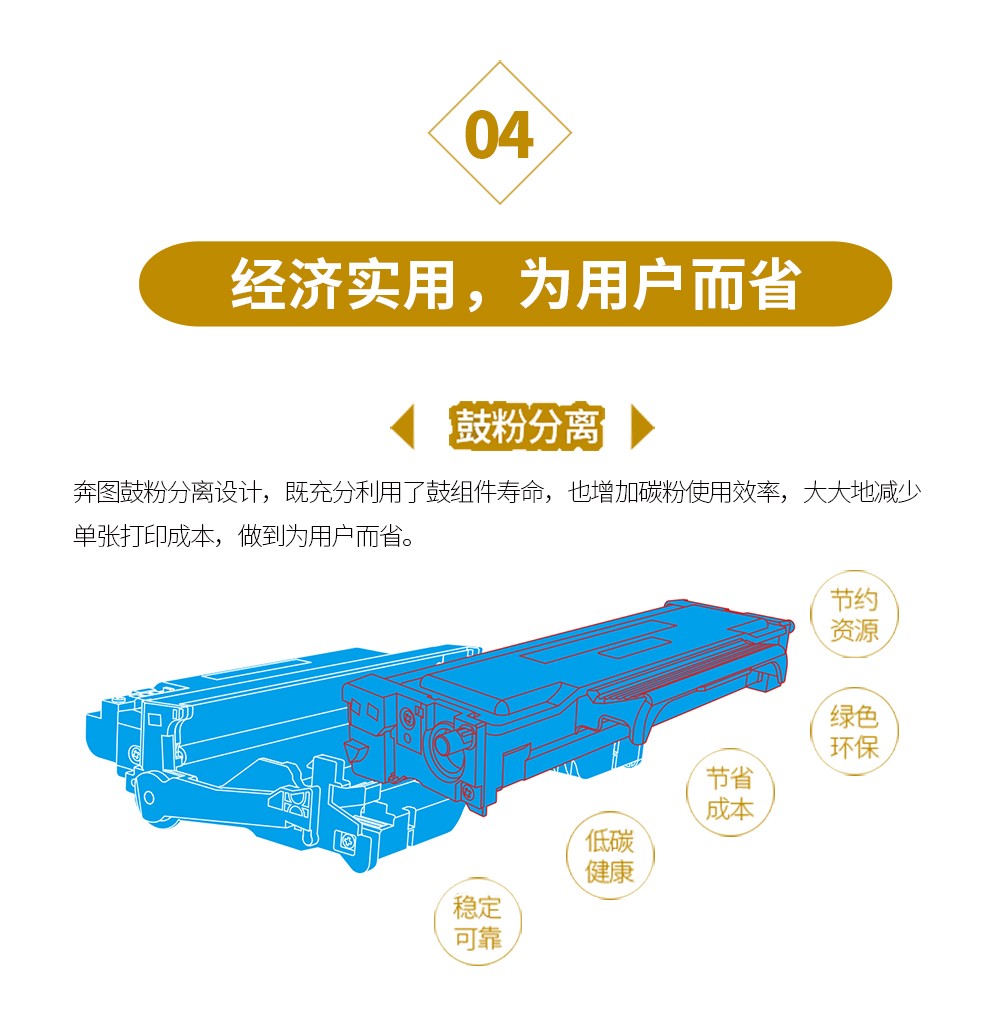 04

经济实用，为用户而省

鼓粉分离

奔图鼓粉分离设计，既充分利用了鼓组件寿命，也增加碳粉使用效率，大大地减少单张打印成本，做到为用户而省。

节约资源

绿色环保

节省成本

低碳健康

稳定可靠