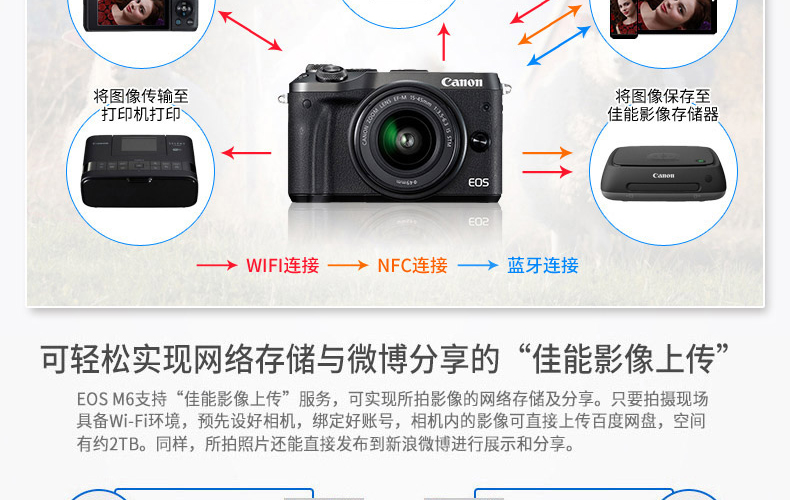 将图像传输至
打印机打印

Canon
CANON ZOOM LENS EF-M 15-45mm 1:3.5-6.3 IS STM
EOS

将图像保存至
佳能影像存储器

Canon

WIFI连接 NFC连接 蓝牙连接

可轻松实现网络存储与微博分享的“佳能影像上传”

EOS M6支持“佳能影像上传”服务，可实现所拍影像的网络存储及分享。只要拍摄现场具备Wi-Fi环境，预先设好相机，绑定好账号，相机内的影像可直接上传百度网盘，空间有约2TB。同样，所拍照片还能直接发布到新浪微博进行展示和分享。