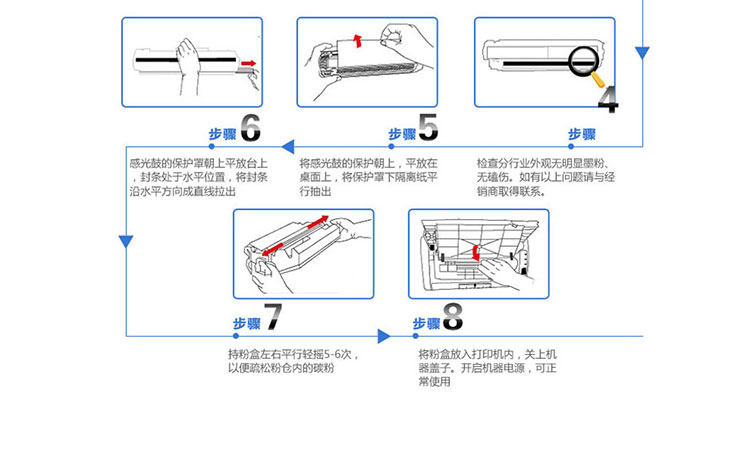 步骤 6

感光鼓的保护罩朝上平放台上，封条处于水平位置，将封条沿水平方向成直线拉出

步骤 5

将感光鼓的保护朝上，平放在桌面上，将保护罩下隔离纸平行抽出

4

步骤

检查分行业外观无明显墨粉、无磕伤。如有以上问题请与经销商取得联系。

步骤 7

持粉盒左右平行轻摇5-6次，以便疏松粉仓内的碳粉

步骤 8

将粉盒放入打印机内，关上机器盖子。开启机器电源，可正常使用