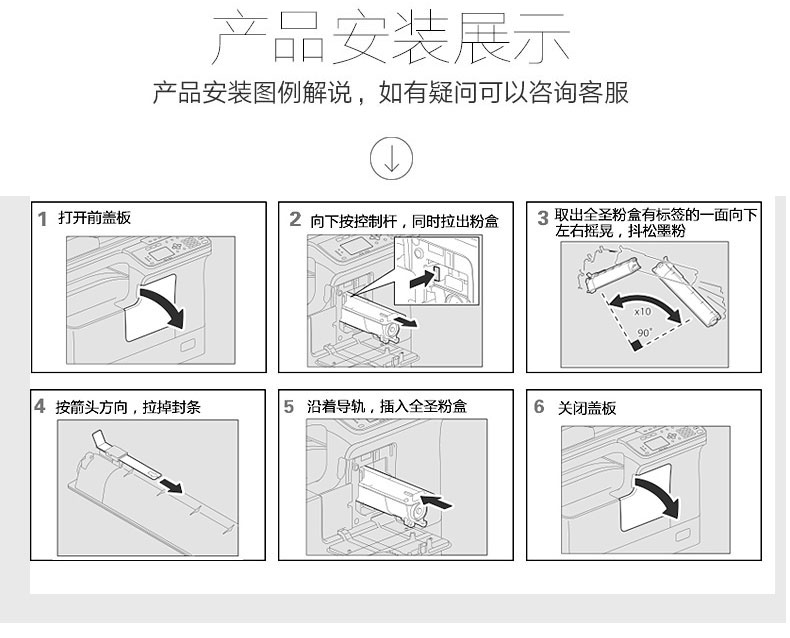 产品安装展示

产品安装图例解说，如有疑问可以咨询客服

1 打开前盖板

2 向下按控制杆，同时拉出粉盒

3 取出全圣粉盒有标签的一面向下左右摇晃，抖松墨粉

x10

90°

4 按箭头方向，拉掉封条

5 沿着导轨，插入全圣粉盒

6 关闭盖板