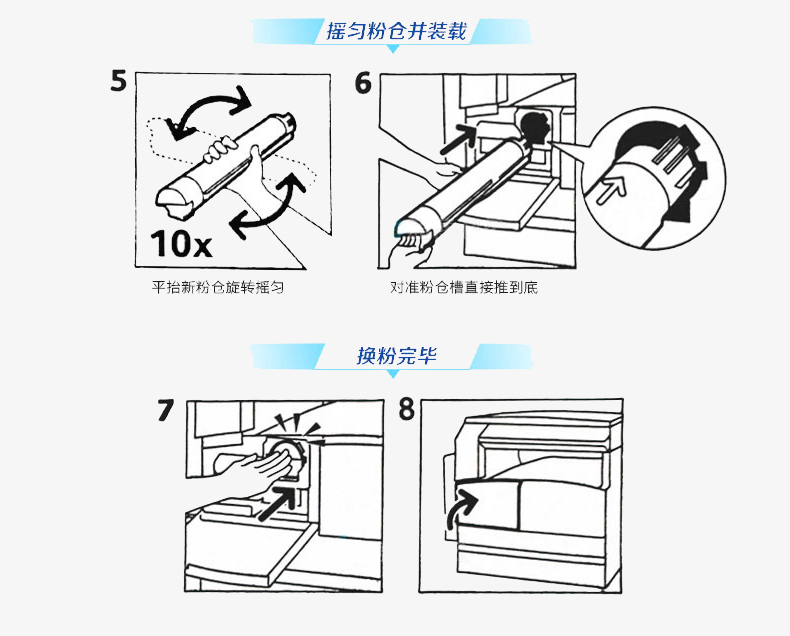 摇匀粉仓并装载

5

10x

平抬新粉仓旋转摇匀

6

对准粉仓槽直接推到底

换粉完毕

7

8