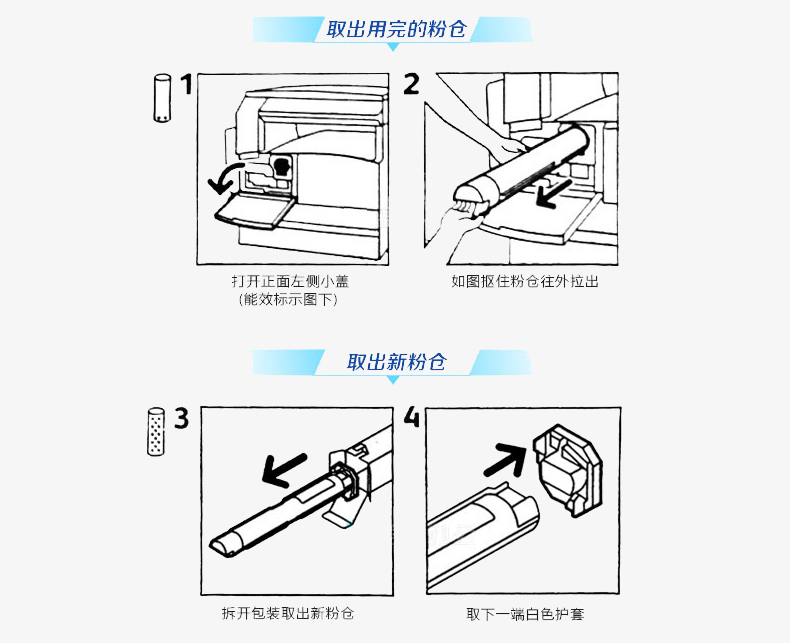 取出用完的粉仓

1

打开正面左侧小盖
(能效标示图下)

2

如图抠住粉仓往外拉出

取出新粉仓

3

拆开包装取出新粉仓

4

取下一端白色护套