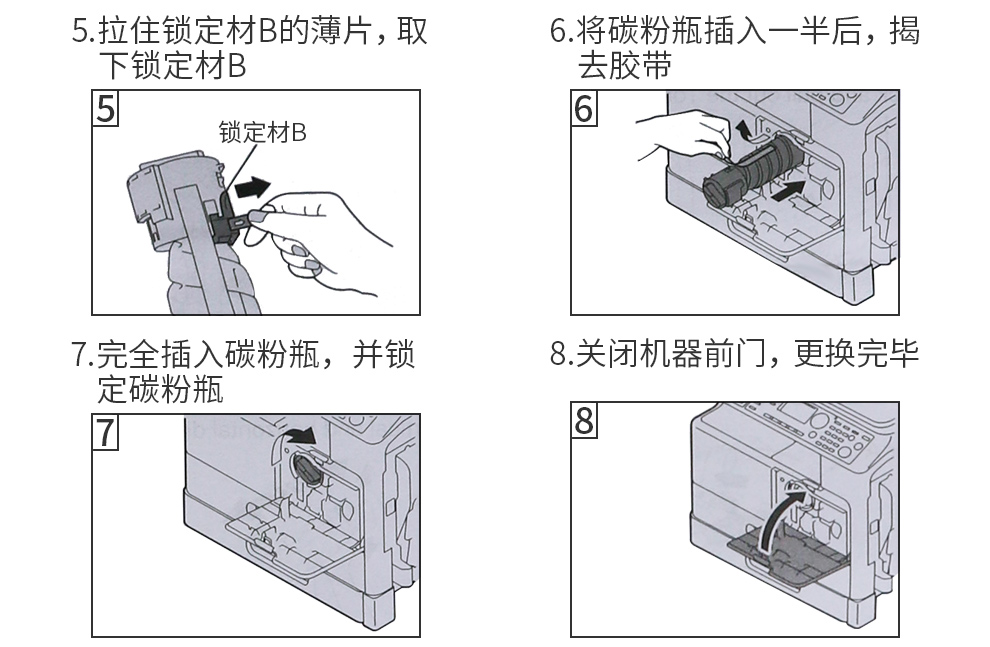 5.拉住锁定材B的薄片，取下锁定材B

5

锁定材B

6.将碳粉瓶插入一半后，揭去胶带

6

7.完全插入碳粉瓶，并锁定碳粉瓶

7

8.关闭机器前门，更换完毕

8