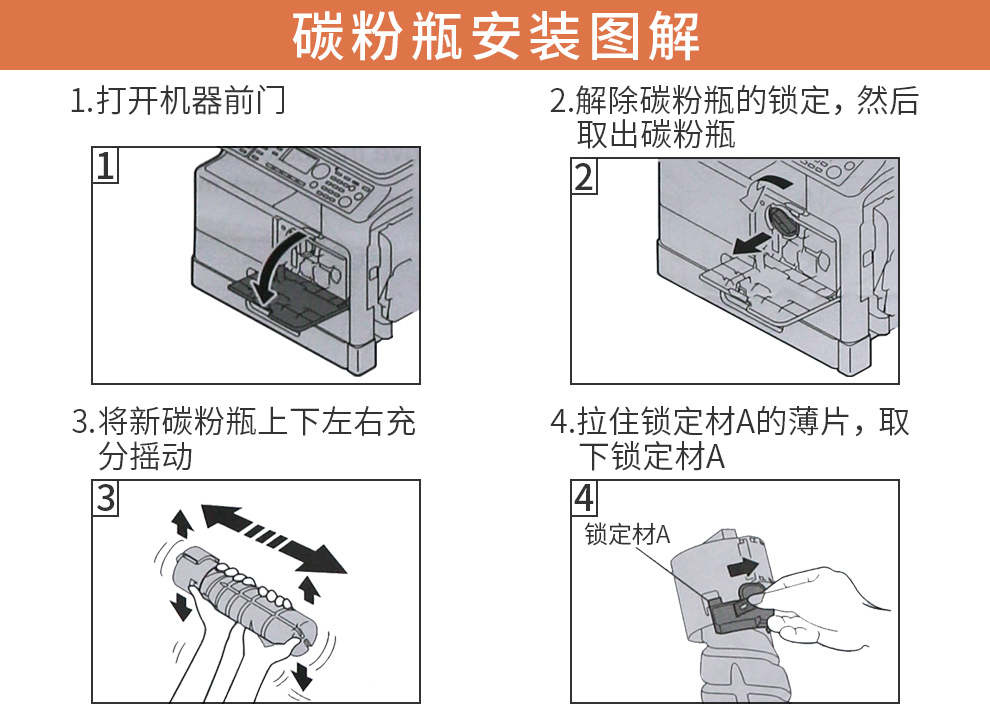 碳粉瓶安装图解

1.打开机器前门

1

2.解除碳粉瓶的锁定，然后取出碳粉瓶

2

3.将新碳粉瓶上下左右充分摇动

3

4.拉住锁定材A的薄片，取下锁定材A

4

锁定材A