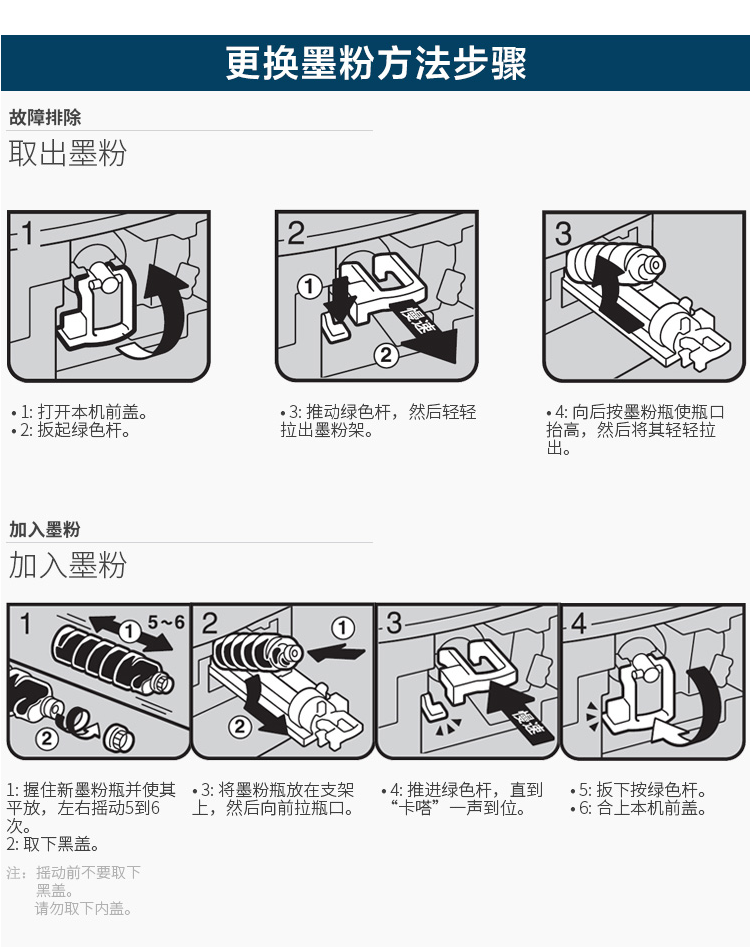 更换墨粉方法步骤

故障排除

取出墨粉

1

2

①

慢速

②

3

• 1: 打开本机前盖。
• 2: 扳起绿色杆。

• 3: 推动绿色杆，然后轻轻拉出墨粉架。

• 4: 向后按墨粉瓶使瓶口抬高，然后将其轻轻拉出。

加入墨粉

加入墨粉

1

①

5～6

②

2

①

②

3

慢速

4

1: 握住新墨粉瓶并使其平放，左右摇动5到6次。
2: 取下黑盖。

注：摇动前不要取下黑盖。
请勿取下内盖。

• 3: 将墨粉瓶放在支架上，然后向前拉瓶口。

• 4: 推进绿色杆，直到“卡嗒”一声到位。

• 5: 扳下按绿色杆。
• 6: 合上本机前盖。