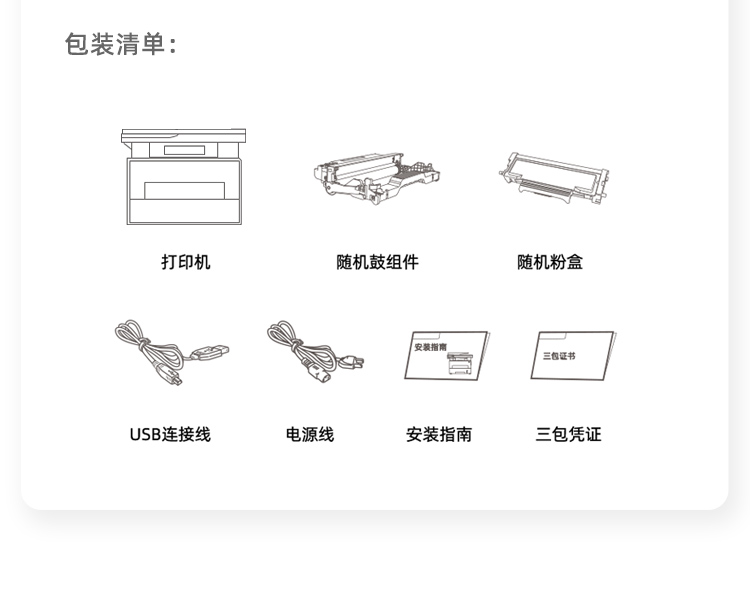 包装清单：

打印机

随机鼓组件

随机粉盒

安装指南

三包证书

USB连接线

电源线

安装指南

三包凭证