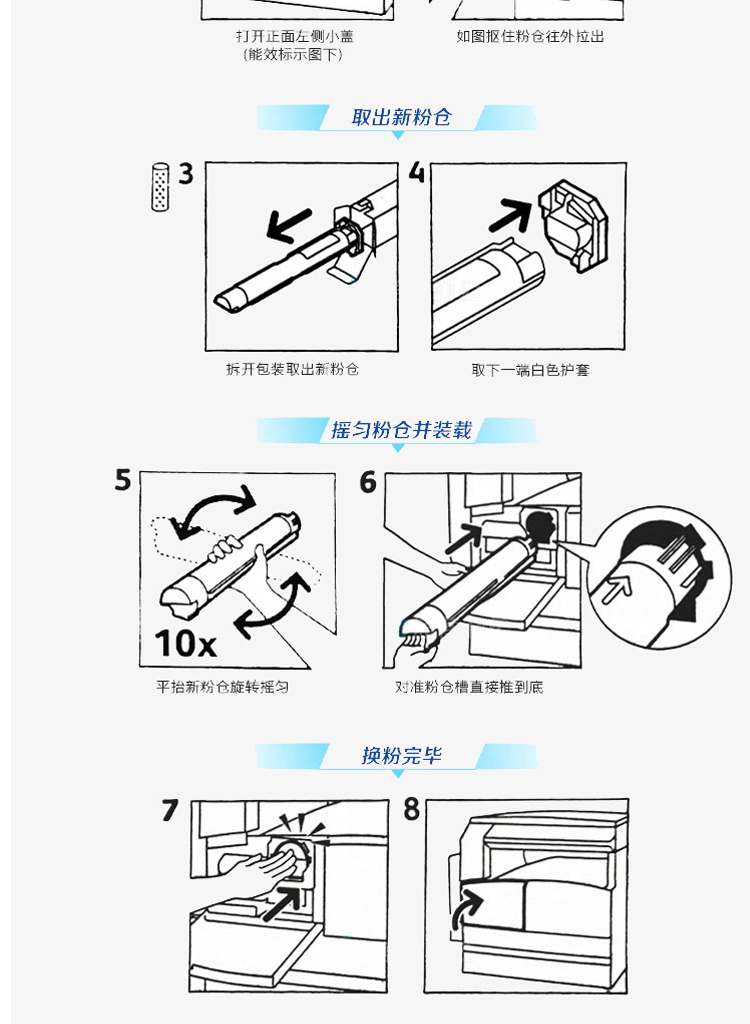 打开正面左侧小盖
(能效标示图下)

如图抠住粉仓往外拉出

取出新粉仓

3

4

拆开包装取出新粉仓

取下一端白色护套

摇匀粉仓并装载

5

10x

6

平抬新粉仓旋转摇匀

对准粉仓槽直接推到底

换粉完毕

7

8