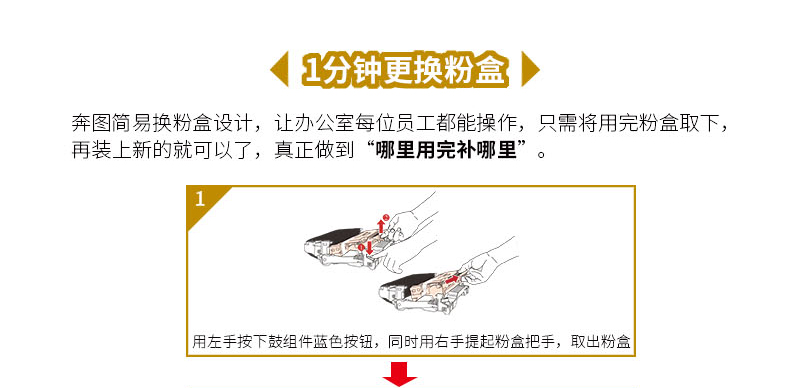 1分钟更换粉盒

奔图简易换粉盒设计，让办公室每位员工都能操作，只需将用完粉盒取下，再装上新的就可以了，真正做到“哪里用完补哪里”。

1

用左手按下鼓组件蓝色按钮，同时用右手提起粉盒把手，取出粉盒