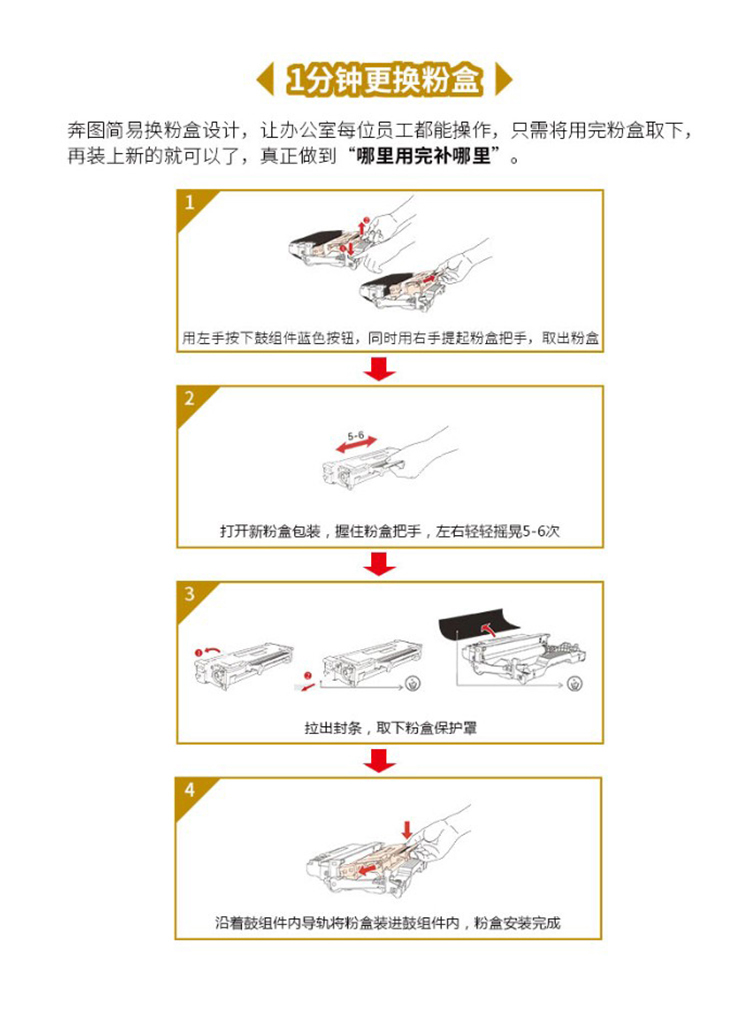 1分钟更换粉盒

奔图简易换粉盒设计，让办公室每位员工都能操作，只需将用完粉盒取下，再装上新的就可以了，真正做到“哪里用完补哪里”。

1

用左手按下鼓组件蓝色按钮，同时用右手提起粉盒把手，取出粉盒

2

5-6

打开新粉盒包装，握住粉盒把手，左右轻轻摇晃5-6次

3

拉出封条，取下粉盒保护罩

4

沿着鼓组件内导轨将粉盒装进鼓组件内，粉盒安装完成