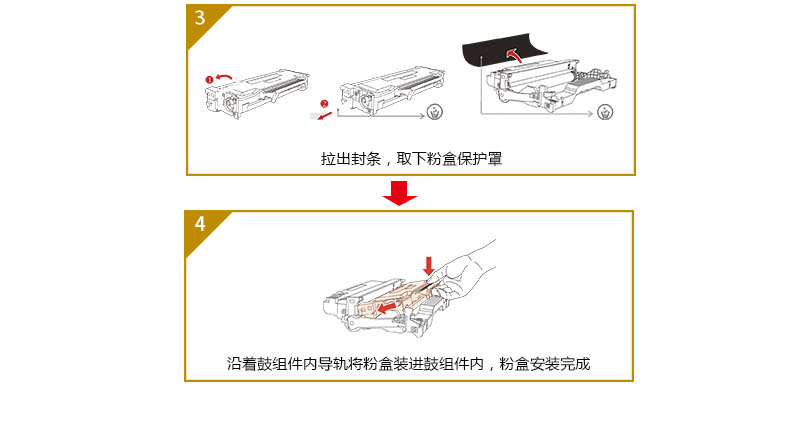 3

1

2

拉出封条，取下粉盒保护罩

4

沿着鼓组件内导轨将粉盒装进鼓组件内，粉盒安装完成