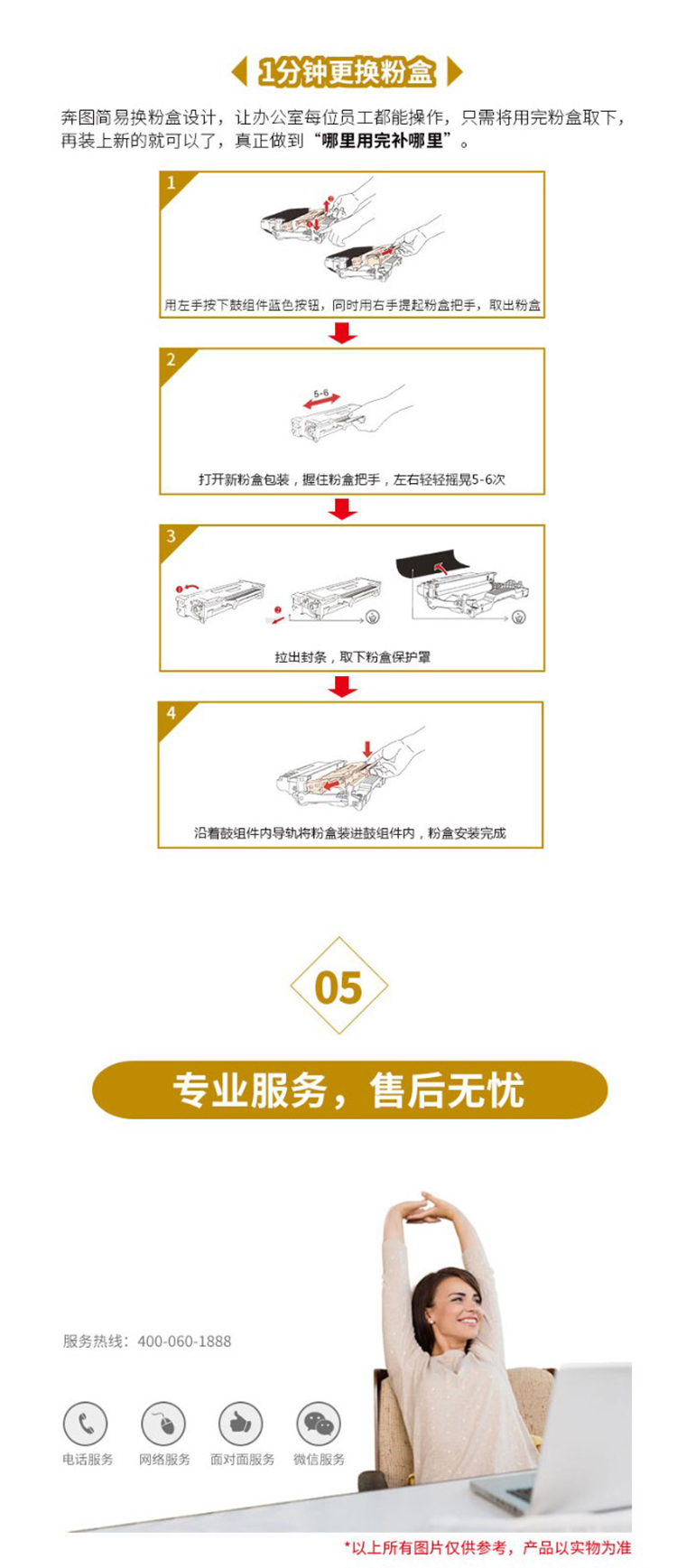 1分钟更换粉盒

奔图简易换粉盒设计，让办公室每位员工都能操作，只需将用完粉盒取下，再装上新的就可以了，真正做到“哪里用完补哪里”。

1

用左手按下鼓组件蓝色按钮，同时用右手提起粉盒把手，取出粉盒

2

5-6

打开新粉盒包装，握住粉盒把手，左右轻轻摇晃5-6次

3

拉出封条，取下粉盒保护罩

4

沿着鼓组件内导轨将粉盒装进鼓组件内，粉盒安装完成

05

专业服务，售后无忧

服务热线：400-060-1888

电话服务 网络服务 面对面服务 微信服务

*以上所有图片仅供参考，产品以实物为准