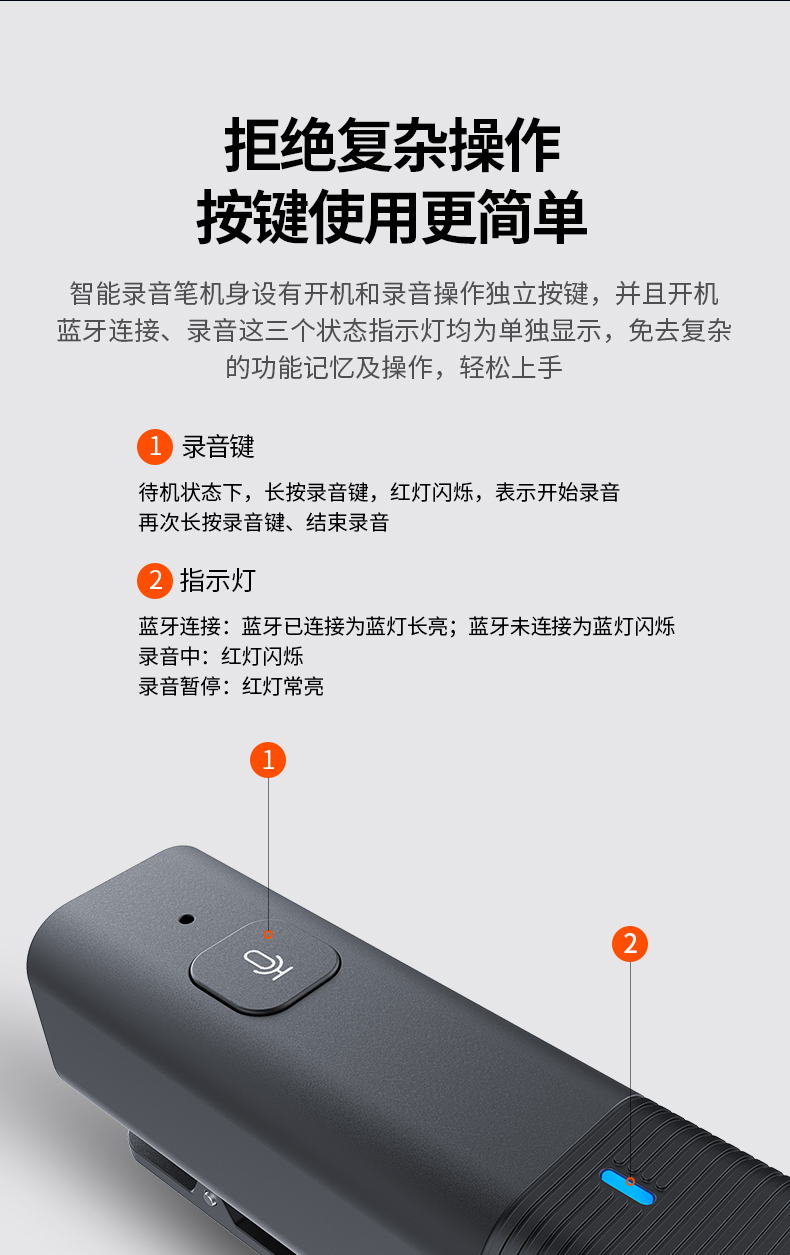 拒绝复杂操作
按键使用更简单

智能录音笔机身设有开机和录音操作独立按键，并且开机蓝牙连接、录音这三个状态指示灯均为单独显示，免去复杂的功能记忆及操作，轻松上手

1 录音键

待机状态下，长按录音键，红灯闪烁，表示开始录音
再次长按录音键、结束录音

2 指示灯

蓝牙连接：蓝牙已连接为蓝灯长亮；蓝牙未连接为蓝灯闪烁
录音中：红灯闪烁
录音暂停：红灯常亮

1

2